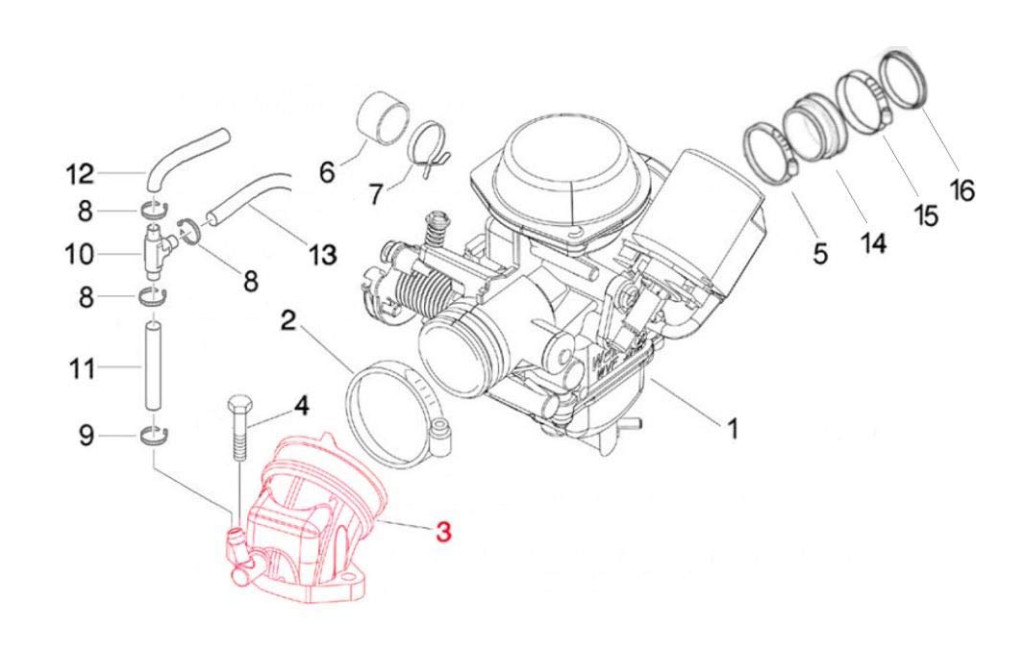 12
8
10
8
11
9
6
7
13
8
2
4
3
1
5
14
15
16